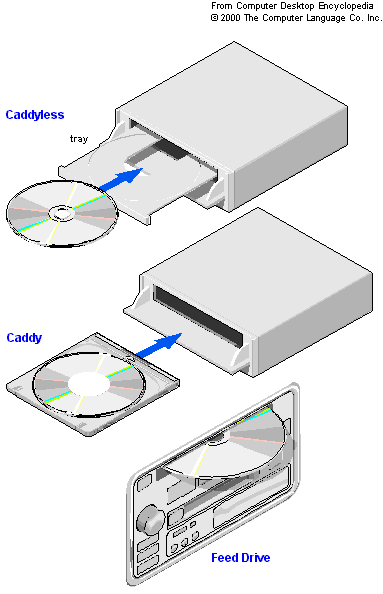 From Computer Desktop Encyclopedia
© 2000 The Computer Language Co. Inc.

Caddyless

tray

Caddy

Feed Drive