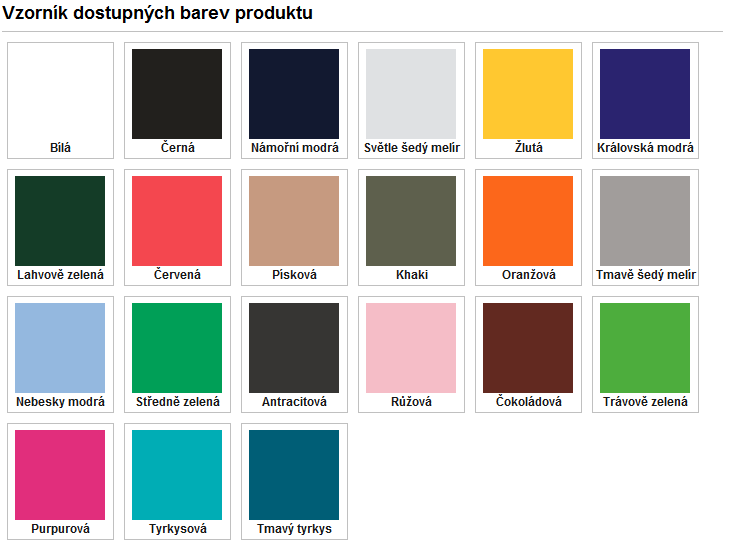 Vzorník dostupných barev produktu

Bílá

Černá

Námořní modrá

Světle šedý melír

Žlutá

Královská modrá

Lahvově zelená

Červená

Písková

Khaki

Oranžová

Tmavě šedý melír

Nebesky modrá

Středně zelená

Antracitová

Růžová

Čokoládová

Trávově zelená

Purpurová

Tyrkysová

Tmavý tyrkys